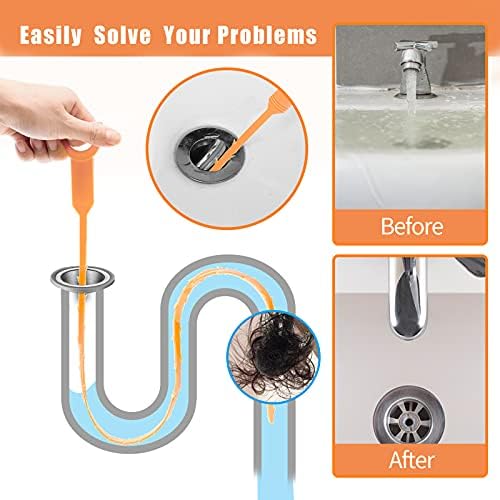 Easily Solve Your Problems

Before

After