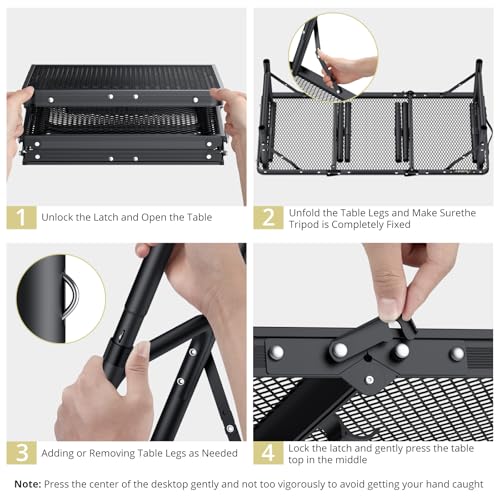 1 Unlock the Latch and Open the Table

2 Unfold the Table Legs and Make Surethe Tripod is Completely Fixed

3 Adding or Removing Table Legs as Needed

4 Lock the latch and gently press the table top in the middle

Note: Press the center of the desktop gently and not too vigorously to avoid getting your hand caught