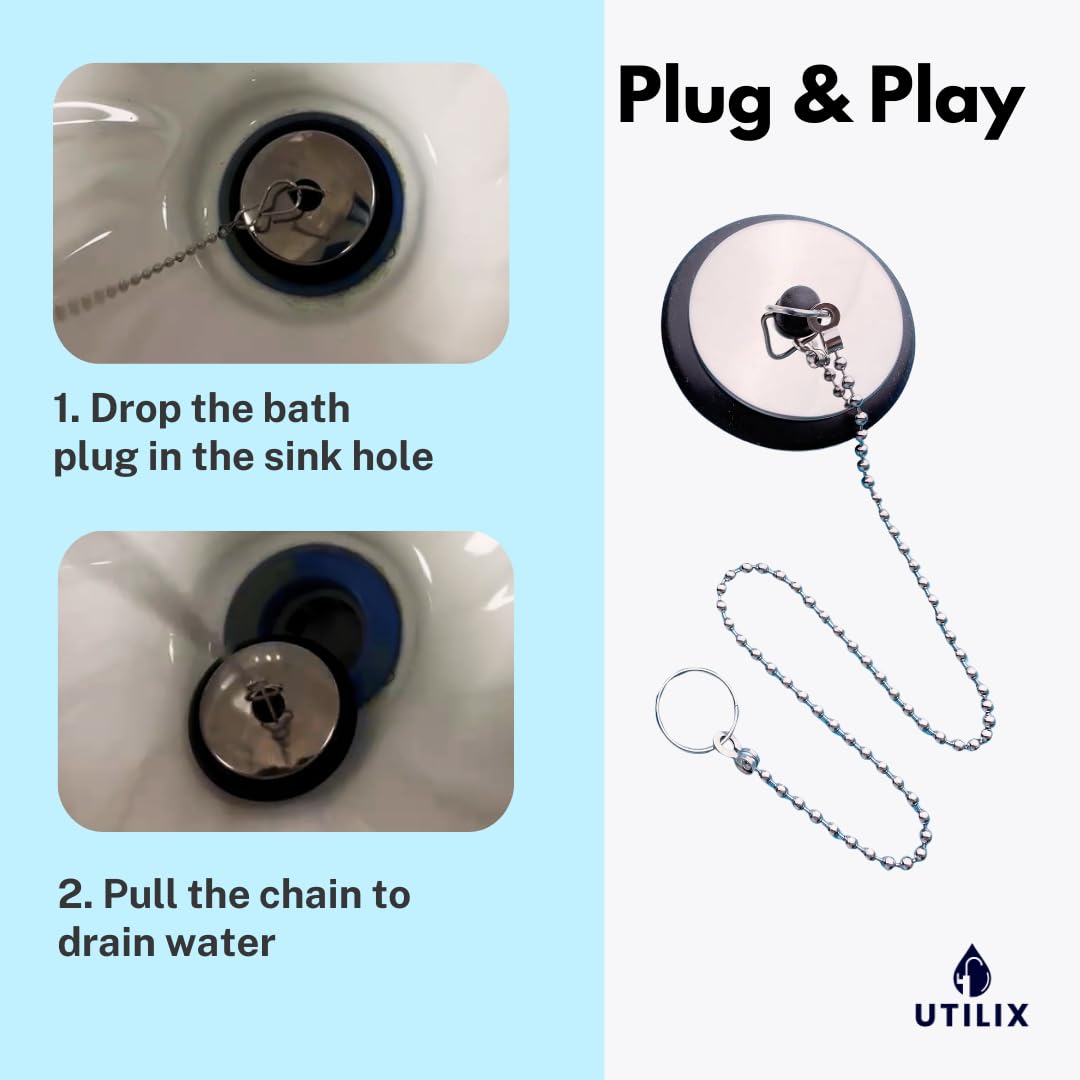 1. Drop the bath plug in the sink hole

2. Pull the chain to drain water

Plug & Play

UTILIX