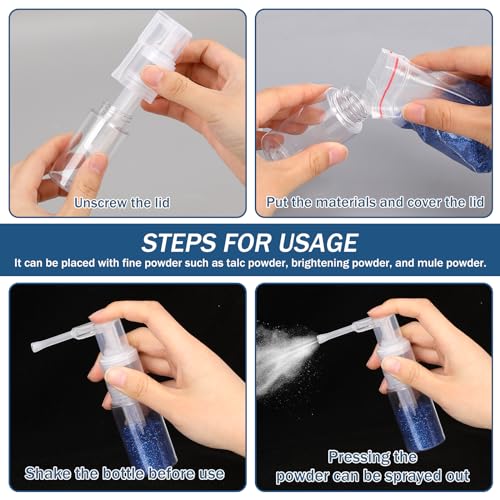 Unscrew the lid

Put the materials and cover the lid

STEPS FOR USAGE

It can be placed with fine powder such as talc powder, brightening powder, and mule powder.

Shake the bottle before use

Pressing the powder can be sprayed out