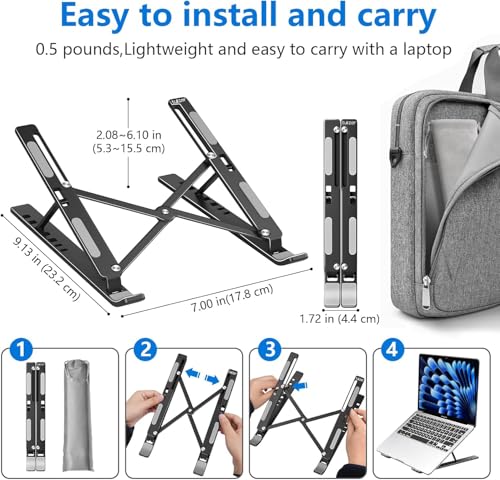 Easy to install and carry

0.5 pounds,Lightweight and easy to carry with a laptop

2.08~6.10 in
(5.3~15.5 cm)

9.13 in (23.2 cm)

7.00 in(17.8 cm)

1.72 in (4.4 cm)

1

2

3

4