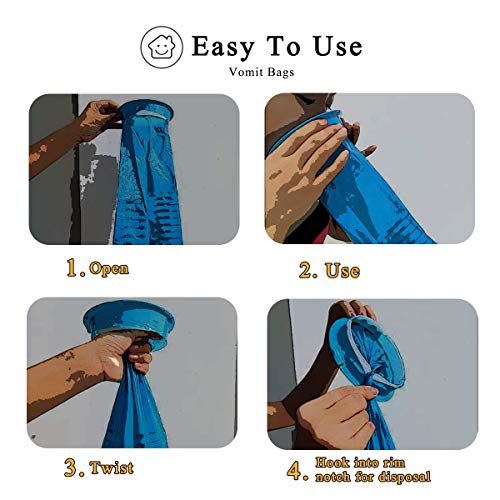 Easy To Use
Vomit Bags

1. Open

2. Use

3. Twist

4. Hook into rim notch for disposal