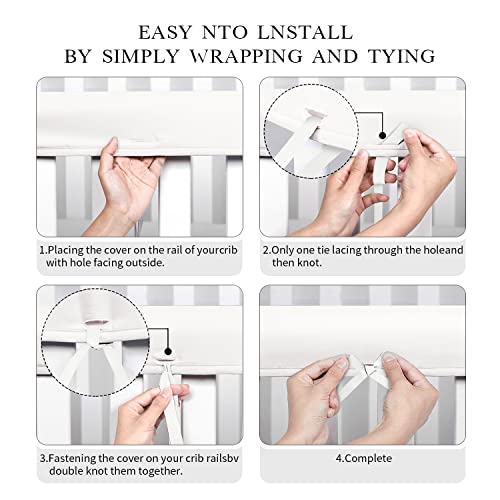 EASY NTO LNSTALL
BY SIMPLY WRAPPING AND TYING

1.Placing the cover on the rail of yourcrib with hole facing outside.

2.Only one tie lacing through the holeand then knot.

3.Fastening the cover on your crib railsbv double knot them together.

4.Complete