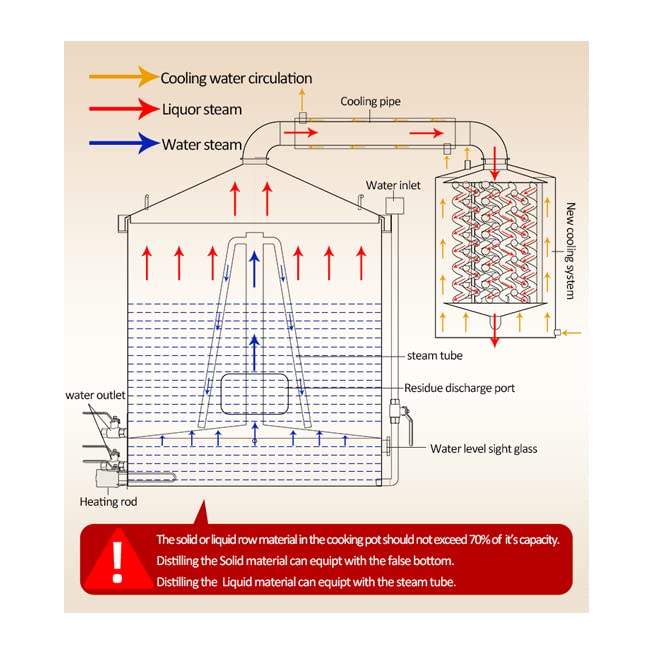 Cooling water circulation

Liquor steam

Water steam

Cooling pipe

Water inlet

New cooling system

steam tube

Residue discharge port

water outlet

Water level sight glass

Heating rod

!

The solid or liquid row material in the cooking pot should not exceed 70% of it's capacity.
Distilling the Solid material can equipt with the false bottom.
Distilling the Liquid material can equipt with the steam tube.