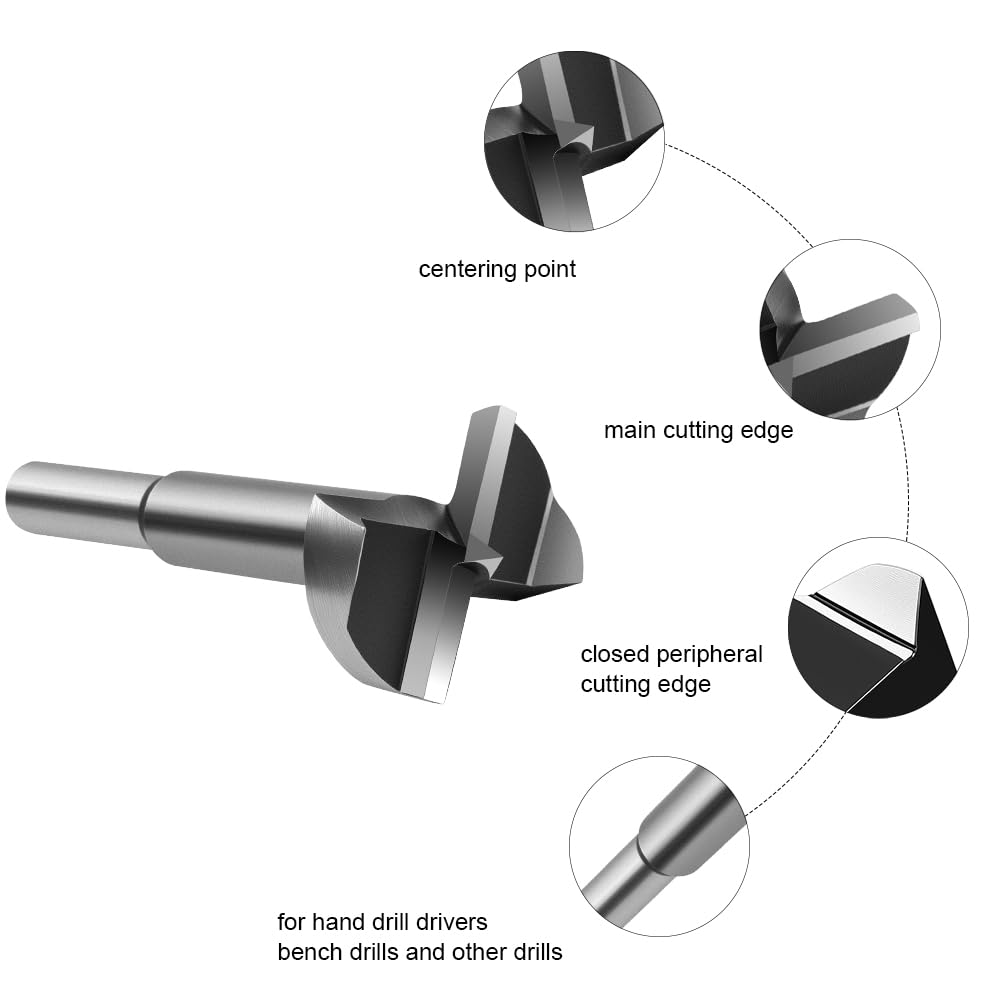 centering point

main cutting edge

closed peripheral cutting edge

for hand drill drivers
bench drills and other drills