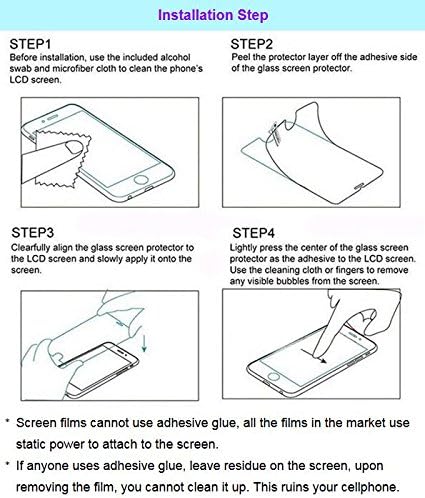 Installation Step

STEP1
Before installation, use the included alcohol swab and microfiber cloth to clean the phone's LCD screen.

STEP2
Peel the protector layer off the adhesive side of the glass screen protector.

STEP3
Clearfully align the glass screen protector to the LCD screen and slowly apply it onto the screen.

STEP4
Lightly press the center of the glass screen protector as the adhesive to the LCD screen. Use the cleaning cloth or fingers to remove any visible bubbles from the screen.

* Screen films cannot use adhesive glue, all the films in the market use static power to attach to the screen.
* If anyone uses adhesive glue, leave residue on the screen, upon removing the film, you cannot clean it up. This ruins your cellphone.