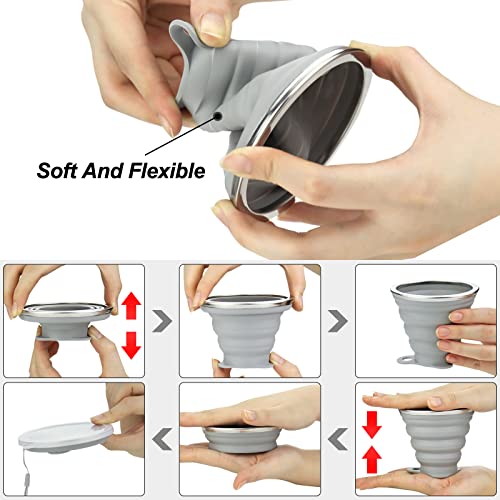 Soft And Flexible