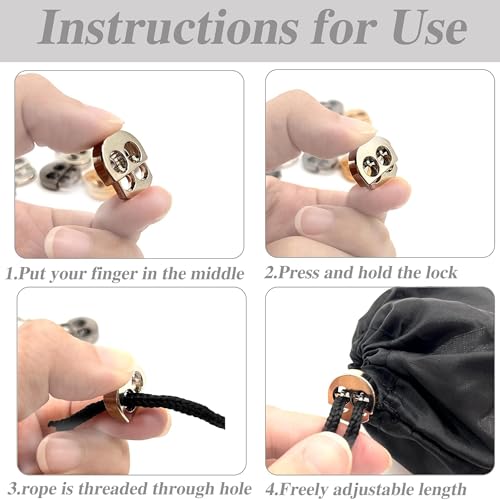 Instructions for Use

1.Put your finger in the middle

2.Press and hold the lock

3.rope is threaded through hole

4.Freely adjustable length