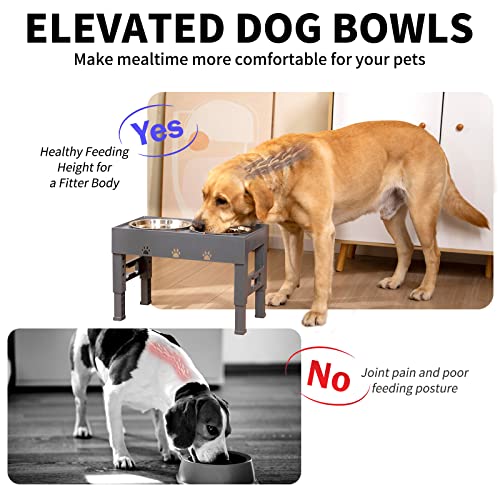 ELEVATED DOG BOWLS
Make mealtime more comfortable for your pets

Yes
Healthy Feeding Height for a Fitter Body

No
Joint pain and poor feeding posture