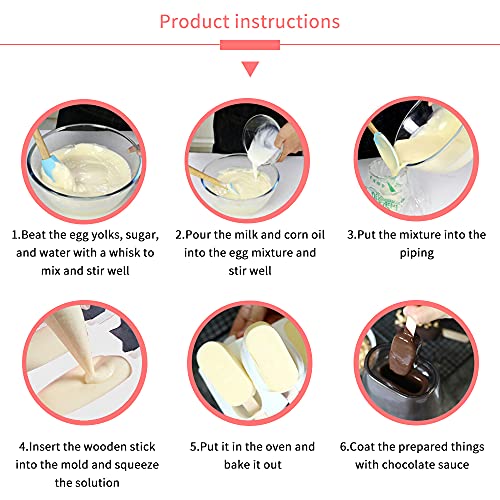 Product instructions

1.Beat the egg yolks, sugar, and water with a whisk to mix and stir well

2.Pour the milk and corn oil into the egg mixture and stir well

3.Put the mixture into the piping

4.Insert the wooden stick into the mold and squeeze the solution

5.Put it in the oven and bake it out

6.Coat the prepared things with chocolate sauce