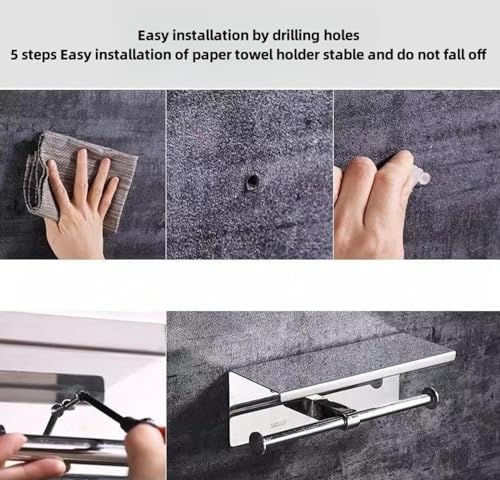 Easy installation by drilling holes
5 steps Easy installation of paper towel holder stable and do not fall off