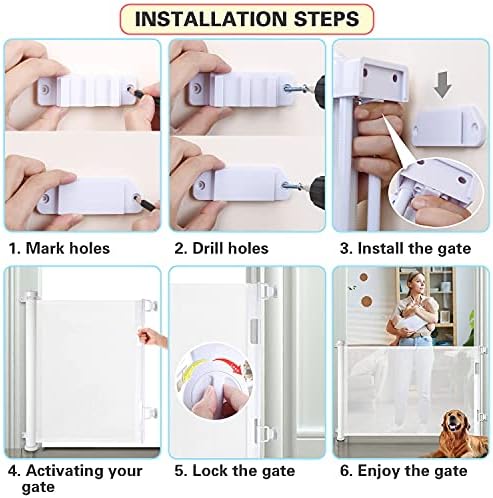 INSTALLATION STEPS

1. Mark holes

2. Drill holes

3. Install the gate

4. Activating your gate

5. Lock the gate

6. Enjoy the gate