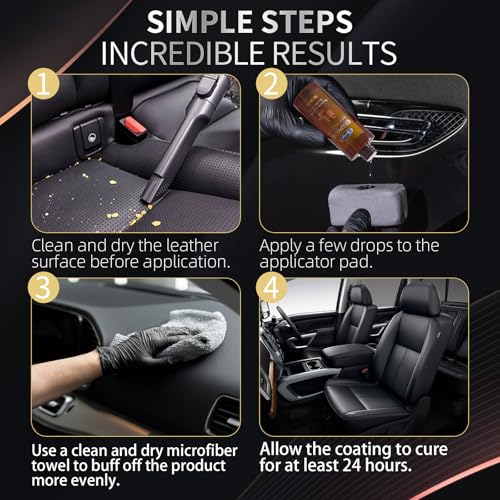 SIMPLE STEPS
INCREDIBLE RESULTS

1
Clean and dry the leather surface before application.

2
Apply a few drops to the applicator pad.

3
Use a clean and dry microfiber towel to buff off the product more evenly.

4
Allow the coating to cure for at least 24 hours.