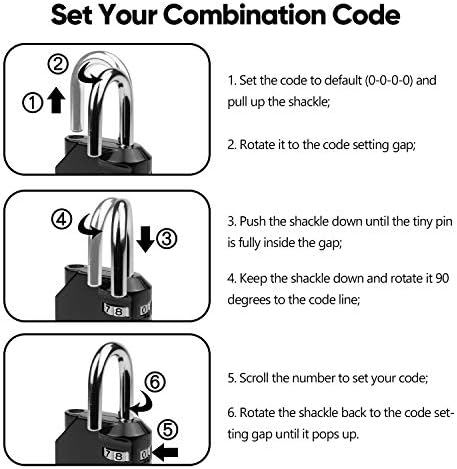 Set Your Combination Code

②
①

1. Set the code to default (0-0-0-0) and pull up the shackle;

2. Rotate it to the code setting gap;

④
③
7 8 0

3. Push the shackle down until the tiny pin is fully inside the gap;

4. Keep the shackle down and rotate it 90 degrees to the code line;

⑥
⑤
7 8 0

5. Scroll the number to set your code;

6. Rotate the shackle back to the code setting gap until it pops up.