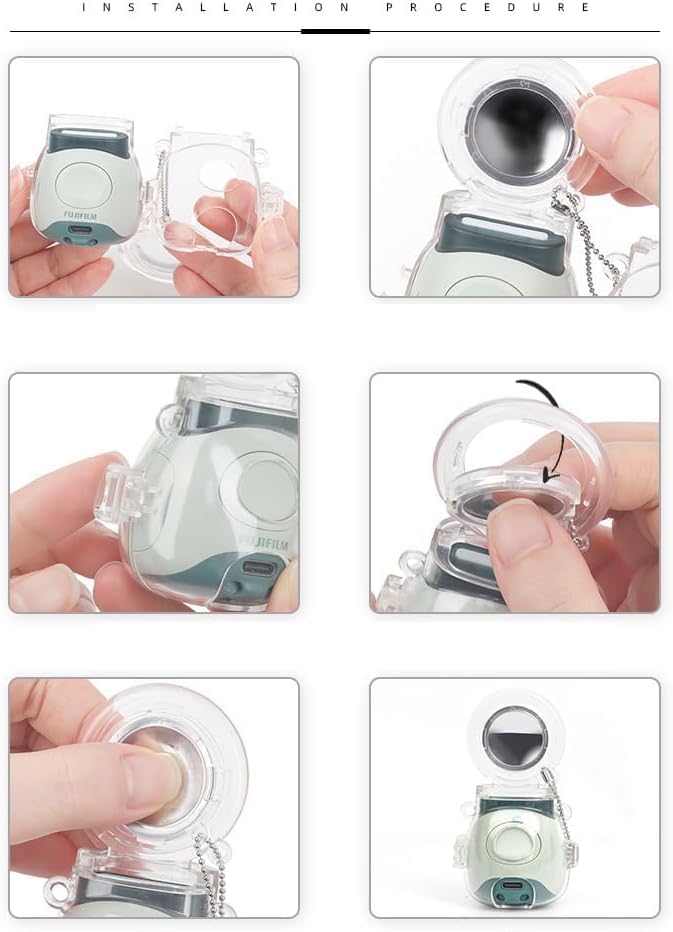 INSTALLATION PROCEDURE

FUJIFILM

FUJIFILM