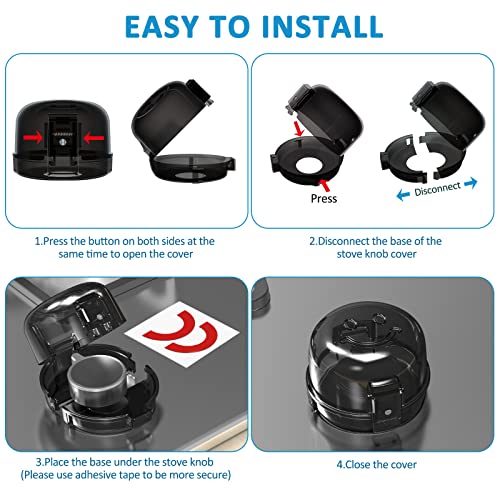 EASY TO INSTALL

Press

Disconnect

1.Press the button on both sides at the same time to open the cover

2.Disconnect the base of the stove knob cover

3.Place the base under the stove knob (Please use adhesive tape to be more secure)

4.Close the cover