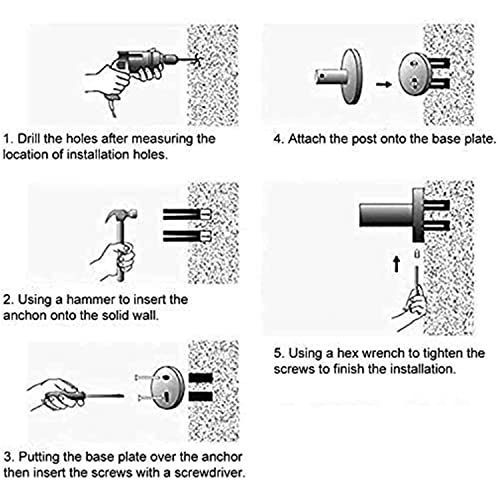 1. Drill the holes after measuring the location of installation holes.

2. Using a hammer to insert the anchon onto the solid wall.

3. Putting the base plate over the anchor then insert the screws with a screwdriver.

4. Attach the post onto the base plate.

5. Using a hex wrench to tighten the screws to finish the installation.