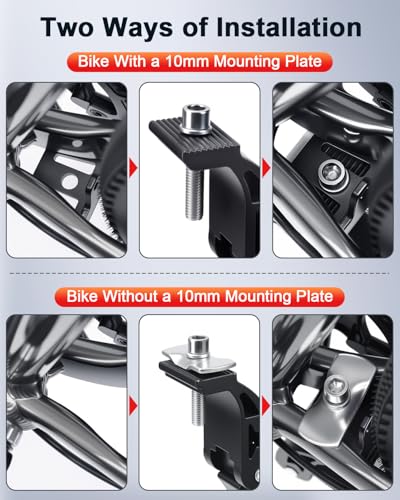 Two Ways of Installation

Bike With a 10mm Mounting Plate

Bike Without a 10mm Mounting Plate