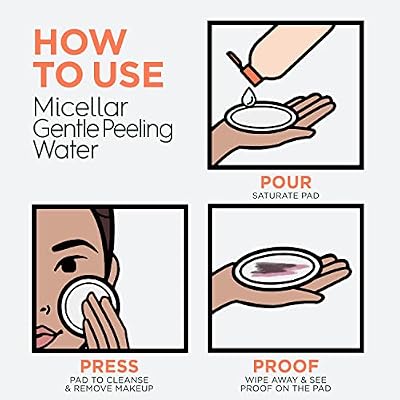 HOW TO USE

Micellar Gentle Peeling Water

POUR
SATURATE PAD

PRESS
PAD TO CLEANSE & REMOVE MAKEUP

PROOF
WIPE AWAY & SEE PROOF ON THE PAD