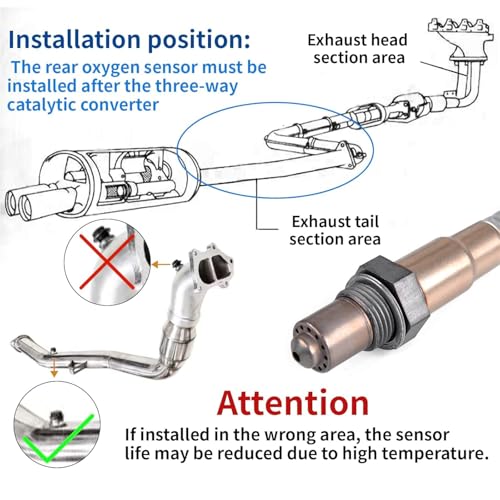 Installation position:
The rear oxygen sensor must be installed after the three-way catalytic converter

Exhaust head section area

Exhaust tail section area

Attention
If installed in the wrong area, the sensor life may be reduced due to high temperature.