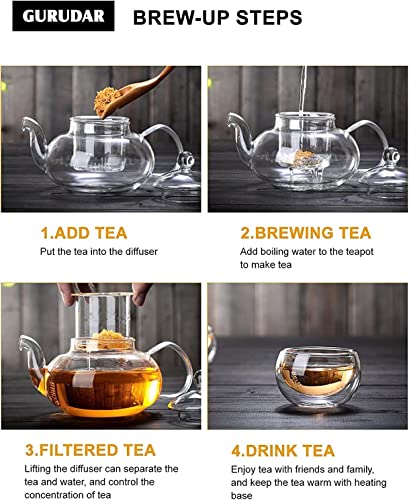 GURUDAR BREW-UP STEPS

1.ADD TEA
Put the tea into the diffuser

2.BREWING TEA
Add boiling water to the teapot to make tea

3.FILTERED TEA
Lifting the diffuser can separate the tea and water, and control the concentration of tea

4.DRINK TEA
Enjoy tea with friends and family, and keep the tea warm with heating base