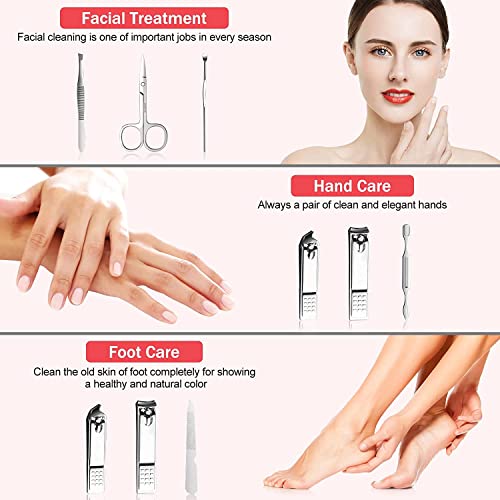 Facial Treatment

Facial cleaning is one of important jobs in every season

Hand Care

Always a pair of clean and elegant hands

Foot Care

Clean the old skin of foot completely for showing a healthy and natural color