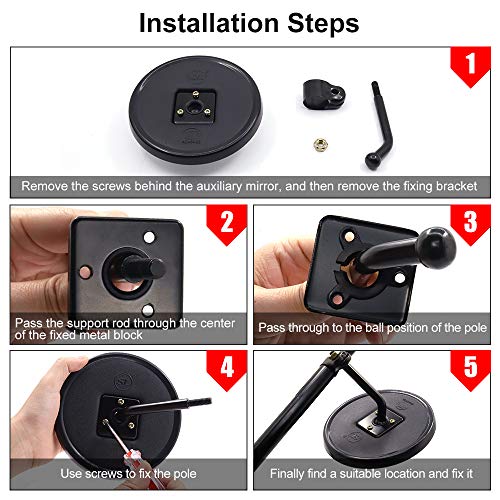 Installation Steps

1

Remove the screws behind the auxiliary mirror, and then remove the fixing bracket

2

Pass the support rod through the center of the fixed metal block

3

Pass through to the ball position of the pole

4

Use screws to fix the pole

5

Finally find a suitable location and fix it