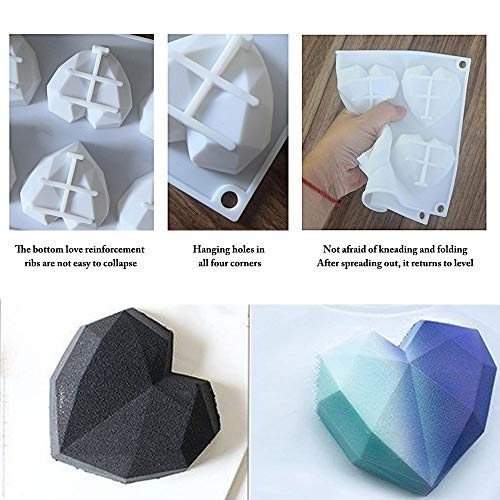 The bottom love reinforcement ribs are not easy to collapse

Hanging holes in all four corners

Not afraid of kneading and folding
After spreading out, it returns to level