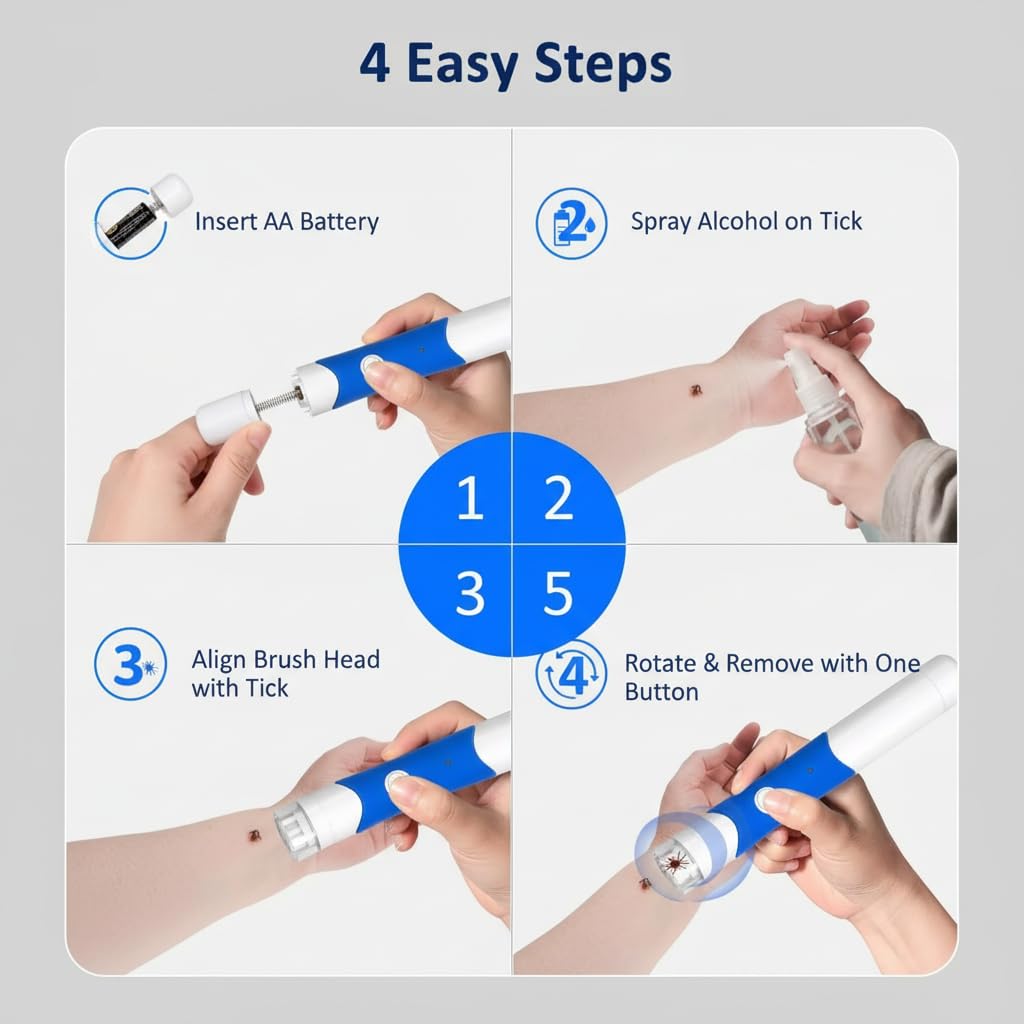 4 Easy Steps

Insert AA Battery

2 Spray Alcohol on Tick

1 2

3 5

3 Align Brush Head with Tick

4 Rotate & Remove with One Button