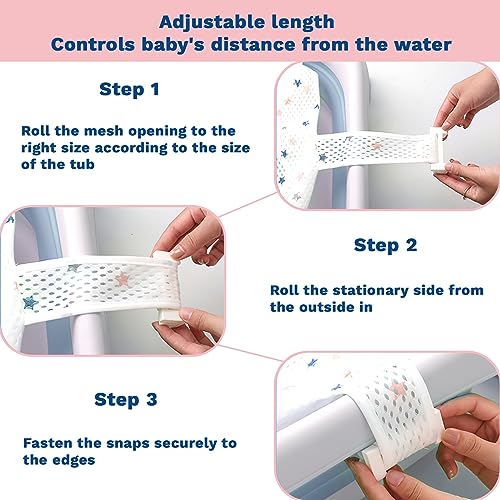 Adjustable length
Controls baby's distance from the water

Step 1

Roll the mesh opening to the right size according to the size of the tub

Step 2

Roll the stationary side from the outside in

Step 3

Fasten the snaps securely to the edges