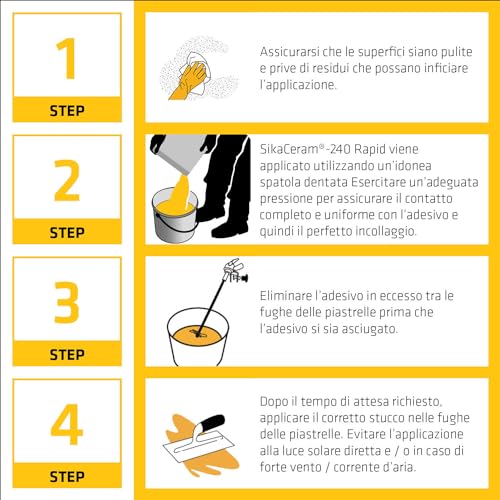 1
STEP

Assicurarsi che le superfici siano pulite e prive di residui che possano inficiare l'applicazione.

2
STEP

SikaCeram®-240 Rapid viene applicato utilizzando un'idonea spatola dentata Esercitare un'adeguata pressione per assicurare il contatto completo e uniforme con l'adesivo e quindi il perfetto incollaggio.

3
STEP

Eliminare l'adesivo in eccesso tra le fughe delle piastrelle prima che l'adesivo si sia asciugato.

4
STEP

Dopo il tempo di attesa richiesto, applicare il corretto stucco nelle fughe delle piastrelle. Evitare l'applicazione alla luce solare diretta e / o in caso di forte vento / corrente d'aria.