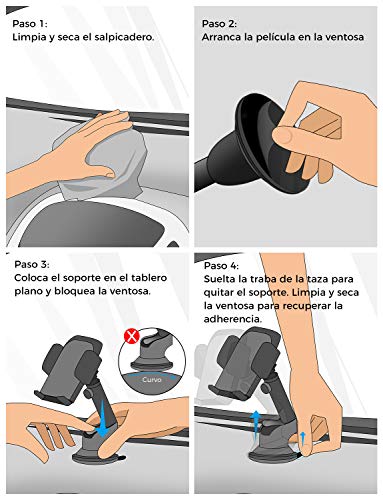 Paso 1:
Limpia y seca el salpicadero.

Paso 2:
Arranca la película en la ventosa

Paso 3:
Coloca el soporte en el tablero plano y bloquea la ventosa.

Curvo

Paso 4:
Suelta la traba de la taza para quitar el soporte. Limpia y seca la ventosa para recuperar la adherencia.