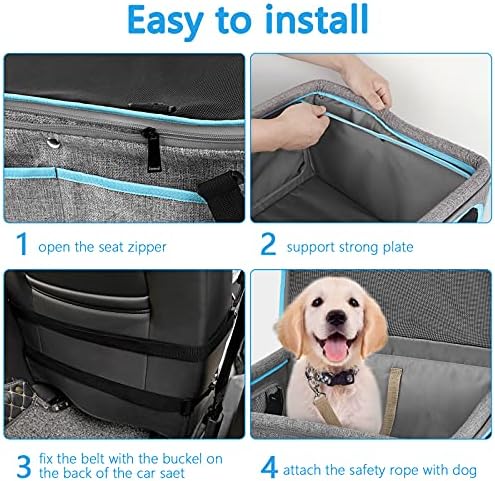 Easy to install

1 open the seat zipper

2 support strong plate

3 fix the belt with the buckel on the back of the car saet

4 attach the safety rope with dog