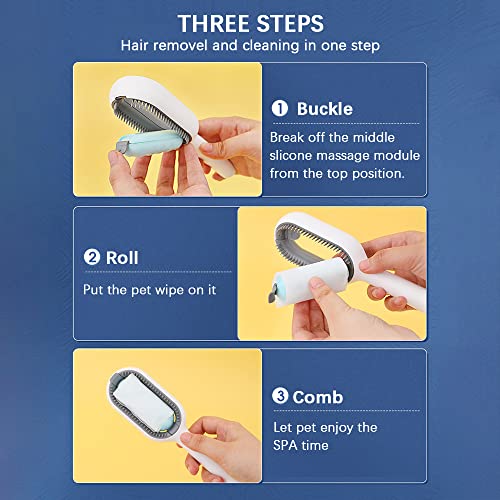 THREE STEPS
Hair removel and cleaning in one step

1 Buckle

Break off the middle slicone massage module from the top position.

2 Roll

Put the pet wipe on it

3 Comb

Let pet enjoy the SPA time