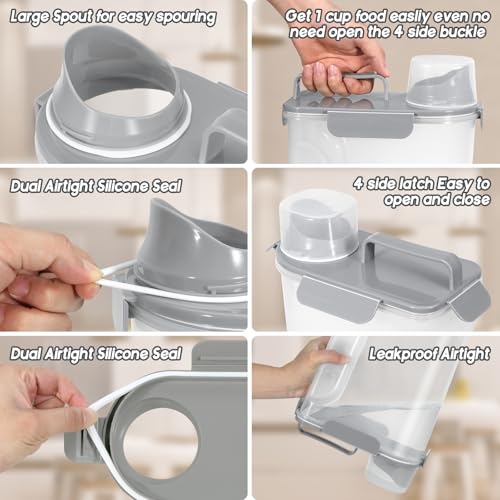 Large Spout for easy spouring

Get 1 cup food easily even no need open the 4 side buckle

Dual Airtight Silicone Seal

4 side latch Easy to open and close

Dual Airtight Silicone Seal

Leakproof Airtight