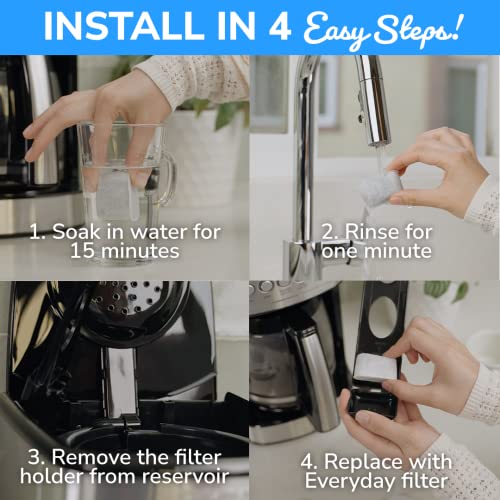 INSTALL IN 4 Easy Steps!

1. Soak in water for 15 minutes

2. Rinse for one minute

3. Remove the filter holder from reservoir

4. Replace with Everyday filter