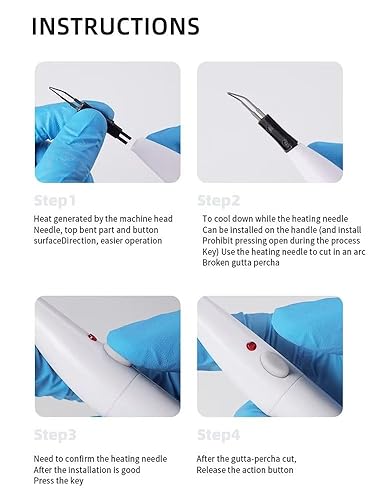 INSTRUCTIONS

Step1

Heat generated by the machine head Needle, top bent part and button surfaceDirection, easier operation

Step2

To cool down while the heating needle Can be installed on the handle (and install Prohibit pressing open during the process Key) Use the heating needle to cut in an arc Broken gutta percha

Step3

Need to confirm the heating needle After the installation is good Press the key

Step4

After the gutta-percha cut, Release the action button