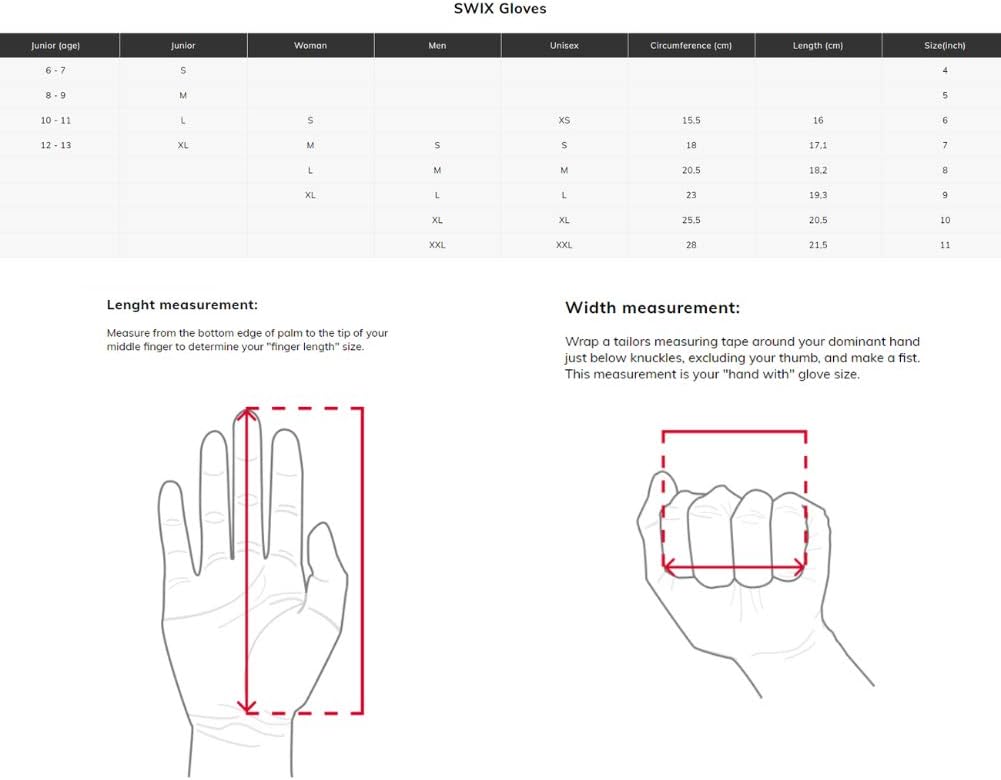 SWIX Gloves

| Junior (age) | Junior | Woman | Men | Unisex | Circumference (cm) | Length (cm) | Size(inch) |
|---|---|---|---|---|---|---|---|
| 6 - 7 | S | | | | | | 4 |
| 8 - 9 | M | | | | | | 5 |
| 10 - 11 | L | S | | XS | 15,5 | 16 | 6 |
| 12 - 13 | XL | M | S | S | 18 | 17,1 | 7 |
| | | L | M | M | 20,5 | 18,2 | 8 |
| | | XL | L | L | 23 | 19,3 | 9 |
| | | | XL | XL | 25,5 | 20,5 | 10 |
| | | | XXL | XXL | 28 | 21,5 | 11 |

Lenght measurement:

Measure from the bottom edge of palm to the tip of your middle finger to determine your "finger length" size.

Width measurement:

Wrap a tailors measuring tape around your dominant hand just below knuckles, excluding your thumb, and make a fist. This measurement is your "hand with" glove size.