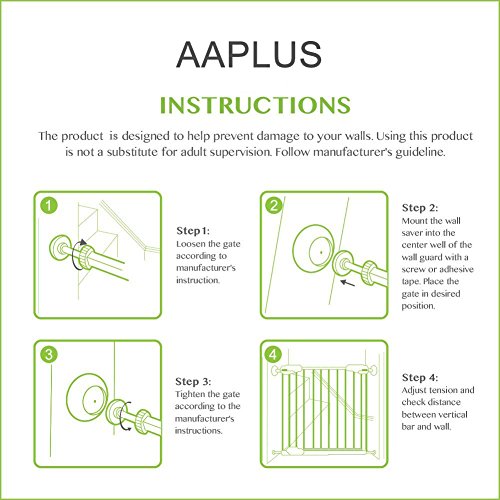 AAPLUS

INSTRUCTIONS

The product is designed to help prevent damage to your walls. Using this product is not a substitute for adult supervision. Follow manufacturer's guideline.

1

Step 1:
Loosen the gate according to manufacturer's instruction.

2

Step 2:
Mount the wall saver into the center well of the wall guard with a screw or adhesive tape. Place the gate in desired position.

3

Step 3:
Tighten the gate according to the manufacturer's instructions.

4

Step 4:
Adjust tension and check distance between vertical bar and wall.