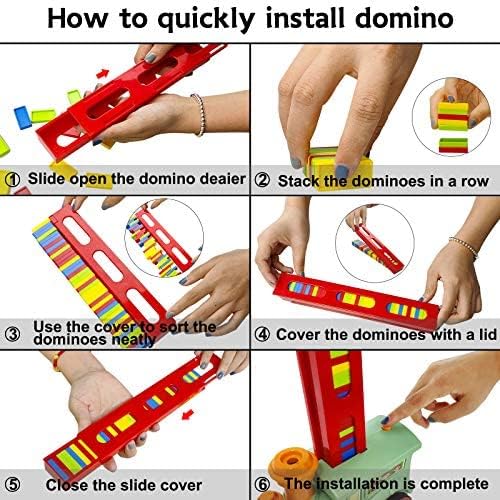 How to quickly install domino

① Slide open the domino deaier

② Stack the dominoes in a row

③ Use the cover to sort the dominoes neatly

④ Cover the dominoes with a lid

⑤ Close the slide cover

⑥ The installation is complete