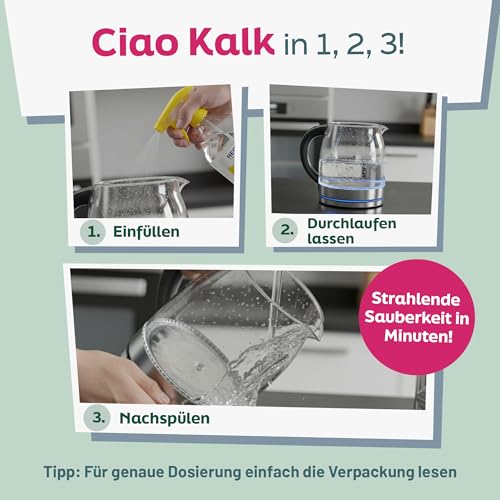 Ciao Kalk in 1, 2, 3!

1. Einfüllen

2. Durchlaufen lassen

3. Nachspülen

Strahlende Sauberkeit in Minuten!

Tipp: Für genaue Dosierung einfach die Verpackung lesen