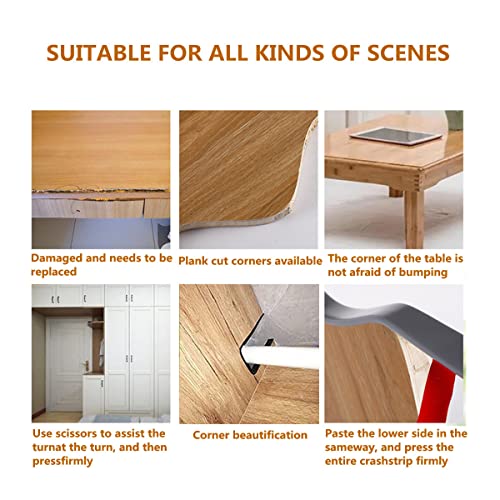 SUITABLE FOR ALL KINDS OF SCENES

Damaged and needs to be replaced

Plank cut corners available

The corner of the table is not afraid of bumping

Use scissors to assist the turnat the turn, and then pressfirmly

Corner beautification

Paste the lower side in the sameway, and press the entire crashstrip firmly