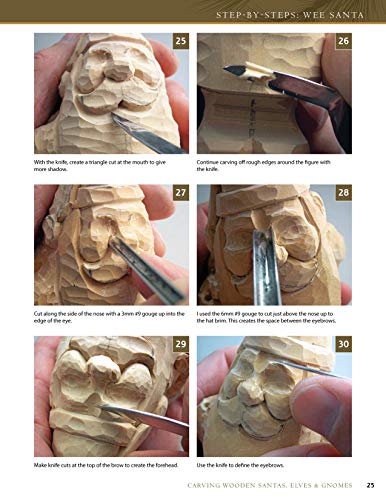 STEP-BY-STEPS: WEE SANTA

25

With the knife, create a triangle cut at the mouth to give more shadow.

26

Continue carving off rough edges around the figure with the knife.

27

Cut along the side of the nose with a 3mm #9 gouge up into the edge of the eye.

28

I used the 6mm #9 gouge to cut just above the nose up to the hat brim. This creates the space between the eyebrows.

29

Make knife cuts at the top of the brow to create the forehead.

30

Use the knife to define the eyebrows.

CARVING WOODEN SANTAS, ELVES & GNOMES 25