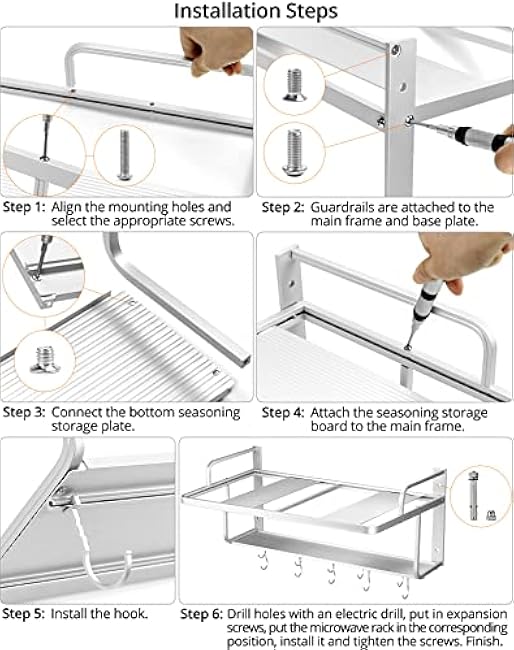 Installation Steps

Step 1: Align the mounting holes and select the appropriate screws.

Step 2: Guardrails are attached to the main frame and base plate.

Step 3: Connect the bottom seasoning storage plate.

Step 4: Attach the seasoning storage board to the main frame.

Step 5: Install the hook.

Step 6: Drill holes with an electric drill, put in expansion screws, put the microwave rack in the corresponding position, install it and tighten the screws. Finish.