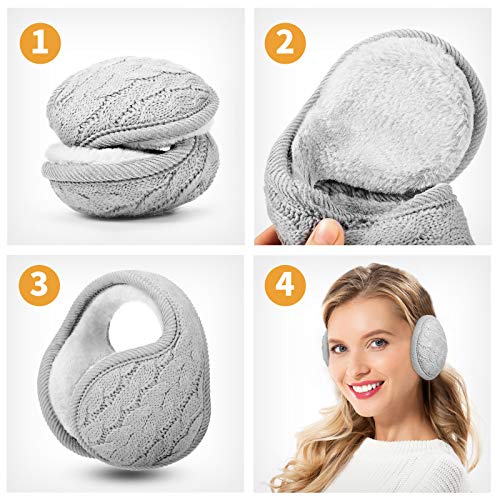 1

2

3

4