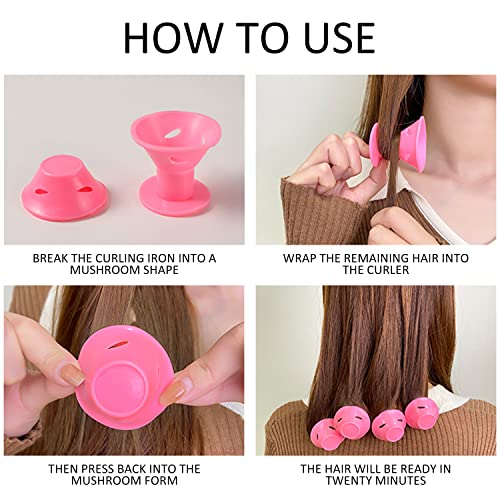 HOW TO USE

BREAK THE CURLING IRON INTO A MUSHROOM SHAPE

WRAP THE REMAINING HAIR INTO THE CURLER

THEN PRESS BACK INTO THE MUSHROOM FORM

THE HAIR WILL BE READY IN TWENTY MINUTES