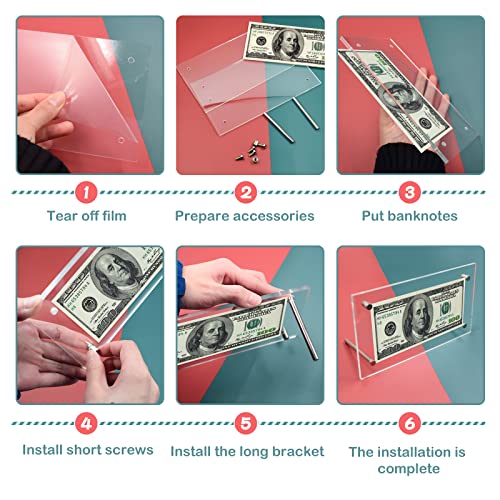 1
Tear off film

2
Prepare accessories

3
Put banknotes

4
Install short screws

5
Install the long bracket

6
The installation is complete