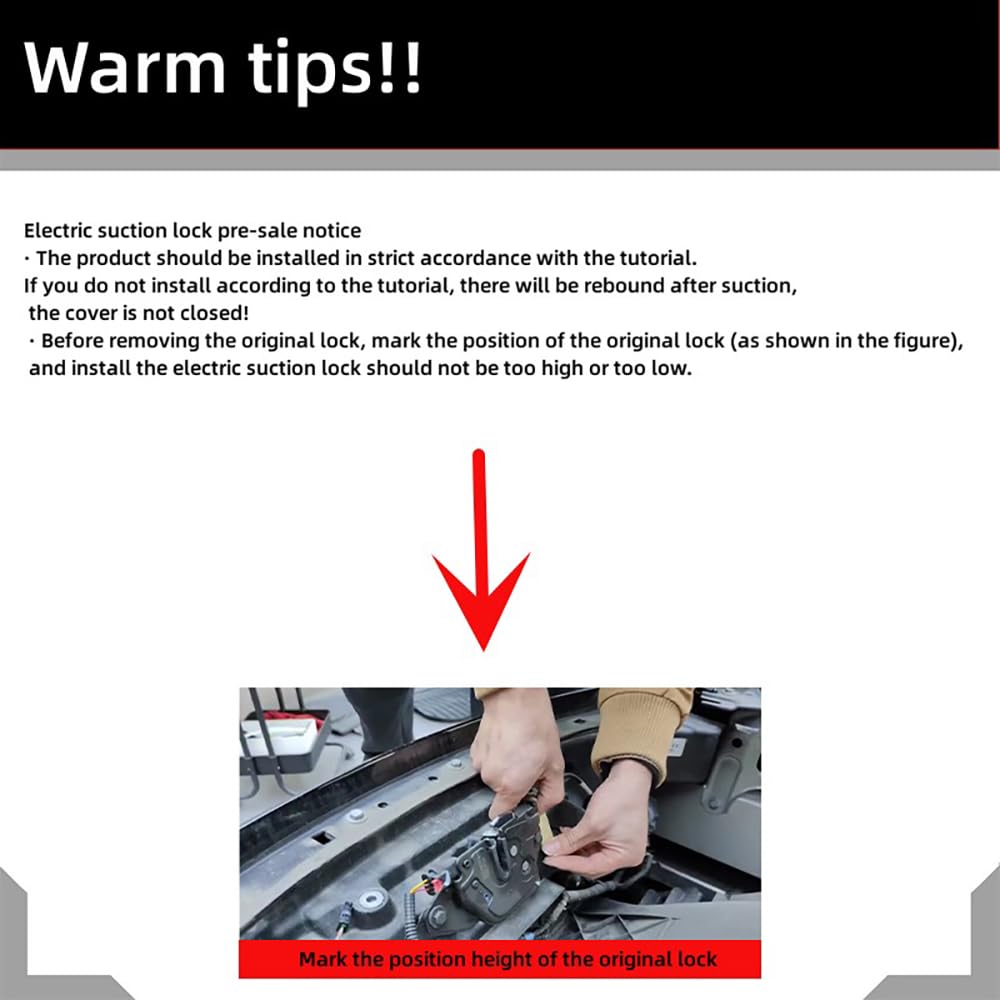 Warm tips!!

Electric suction lock pre-sale notice
· The product should be installed in strict accordance with the tutorial.
If you do not install according to the tutorial, there will be rebound after suction, the cover is not closed!
· Before removing the original lock, mark the position of the original lock (as shown in the figure), and install the electric suction lock should not be too high or too low.

Mark the position height of the original lock