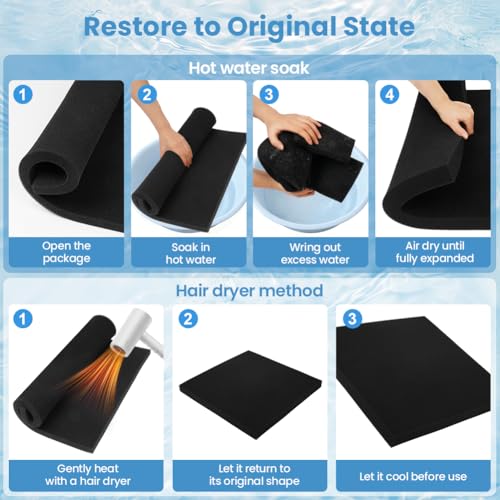 Restore to Original State

Hot water soak

1
Open the package

2
Soak in hot water

3
Wring out excess water

4
Air dry until fully expanded

Hair dryer method

1
Gently heat with a hair dryer

2
Let it return to its original shape

3
Let it cool before use