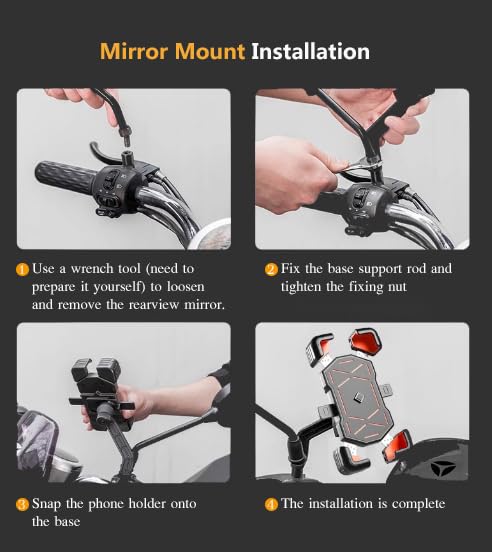 Mirror Mount Installation

1 Use a wrench tool (need to prepare it yourself) to loosen and remove the rearview mirror.

2 Fix the base support rod and tighten the fixing nut

3 Snap the phone holder onto the base

4 The installation is complete